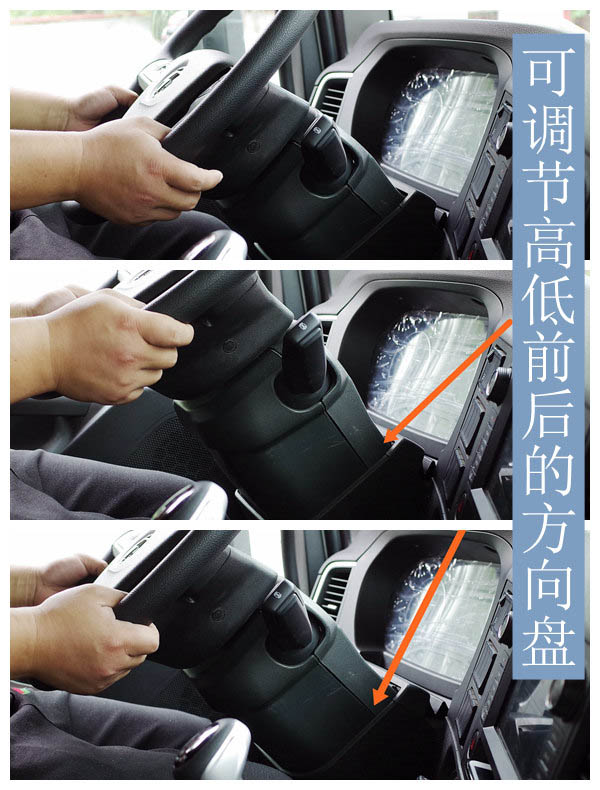 可调节高低前后的方向盘